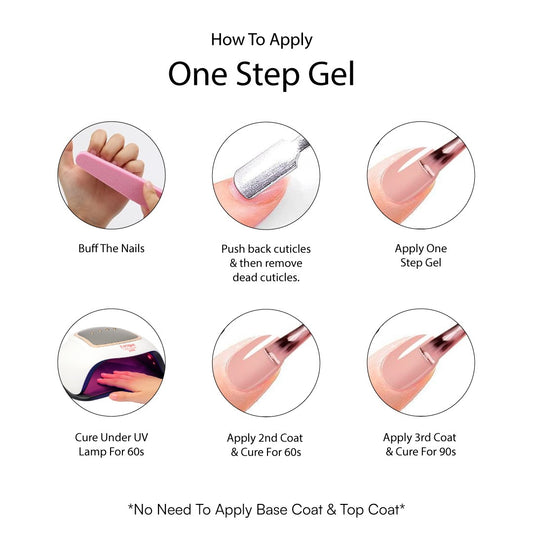 How To Apply

One Step Gel

Buff The Nails

Push back cuticles & then remove dead cuticles.

Apply One Step Gel

Cure Under UV Lamp For 60s

Apply 2nd Coat & Cure For 60s

Apply 3rd Coat & Cure For 90s

*No Need To Apply Base Coat & Top Coat*